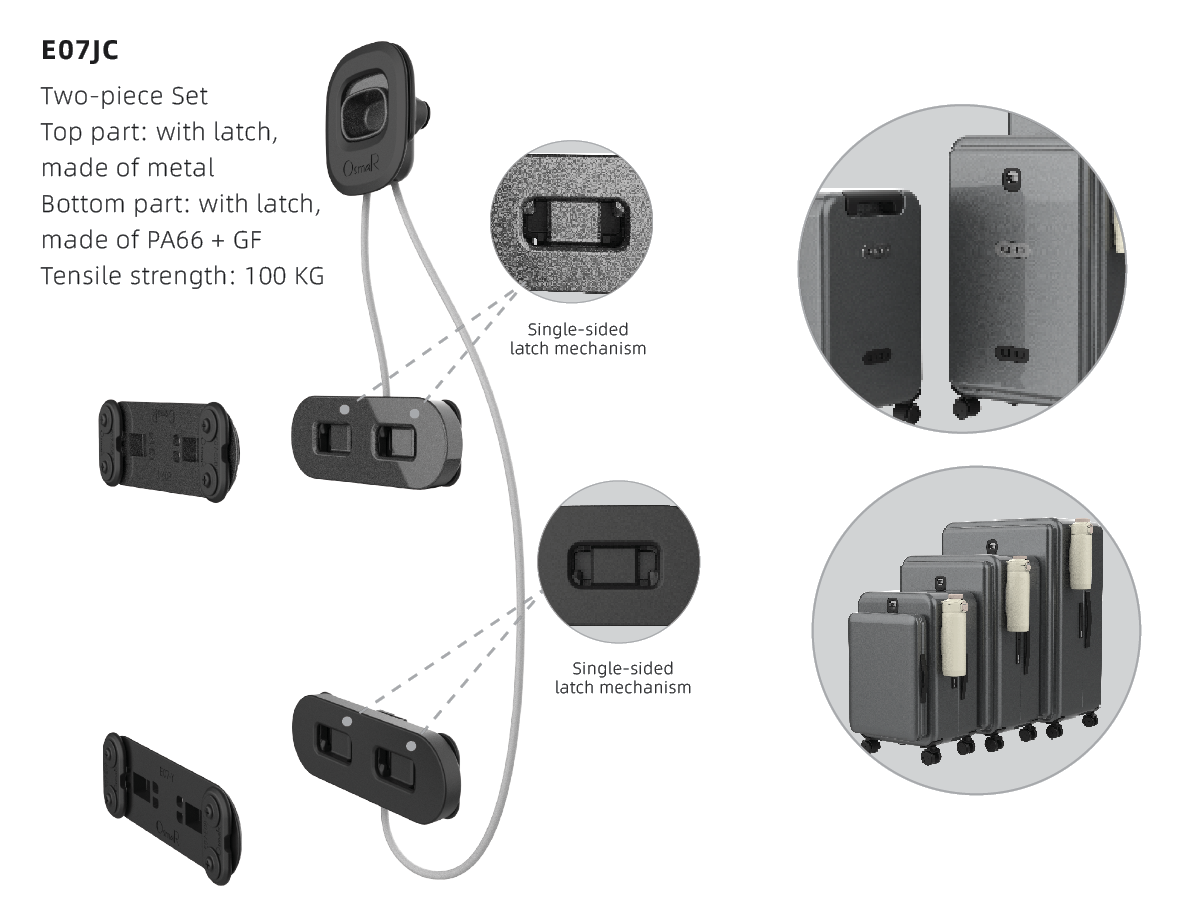 E07JC

Two-piece Set
Top part: with latch, made of metal
Bottom part: with latch, made of PA66 + GF
Tensile strength: 100 KG

OsmaR

Single-sided latch mechanism

Single-sided latch mechanism