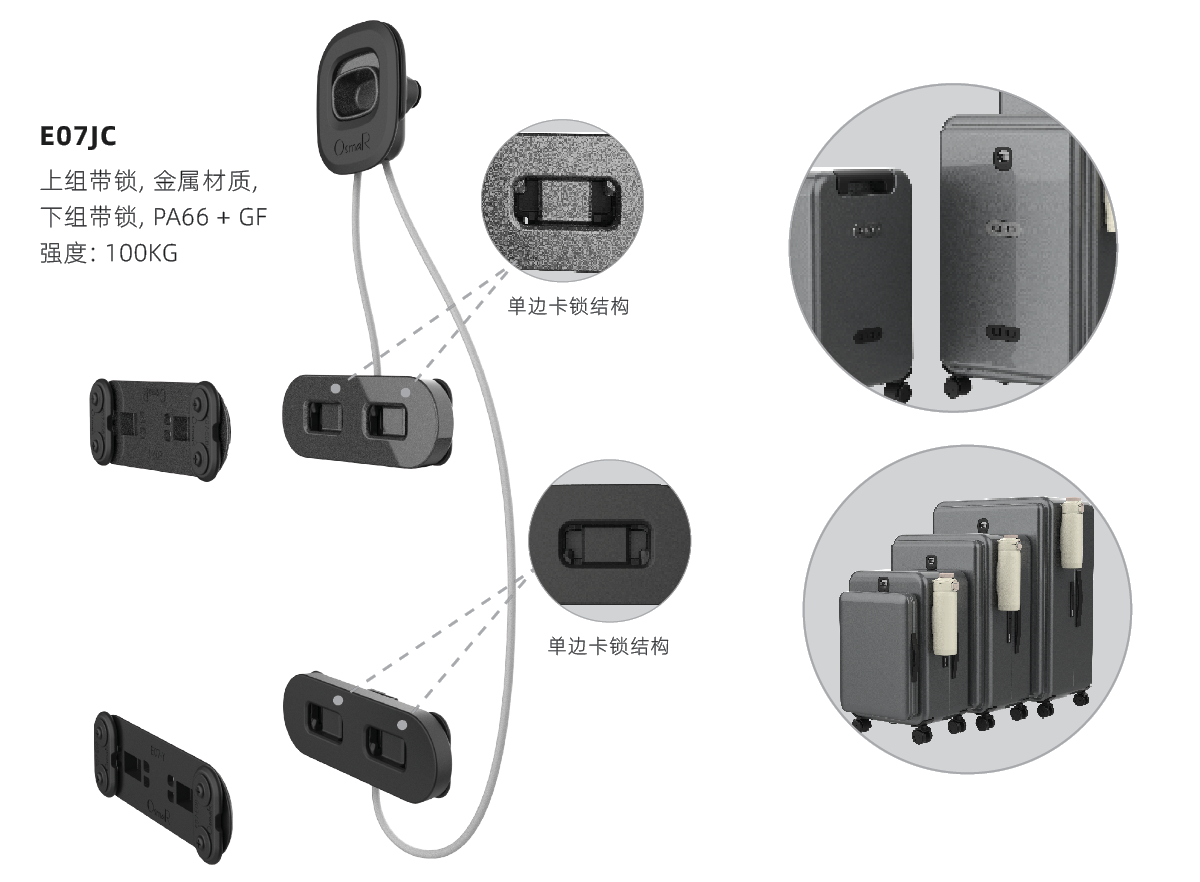 E07JC

上组带锁, 金属材质,
下组带锁, PA66 + GF
强度: 100KG

OsmaR

单边卡锁结构

单边卡锁结构